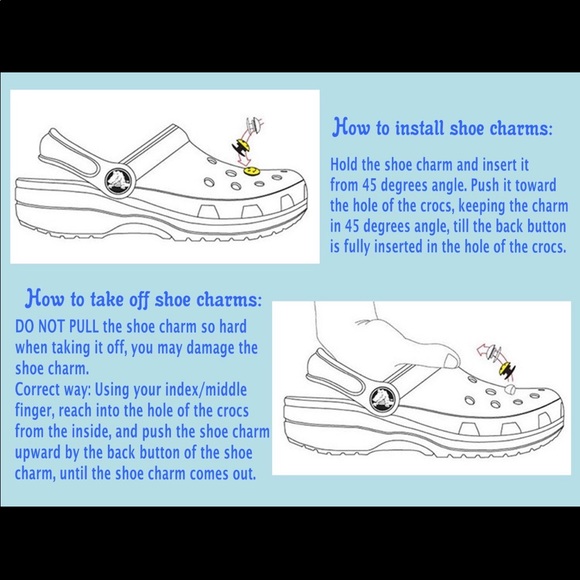 How to install shoe charms:

Hold the shoe charm and insert it from 45 degrees angle. Push it toward the hole of the crocs, keeping the charm in 45 degrees angle, till the back button is fully inserted in the hole of the crocs.

How to take off shoe charms:

DO NOT PULL the shoe charm so hard when taking it off, you may damage the shoe charm.
Correct way: Using your index/middle finger, reach into the hole of the crocs from the inside, and push the shoe charm upward by the back button of the shoe charm, until the shoe charm comes out.